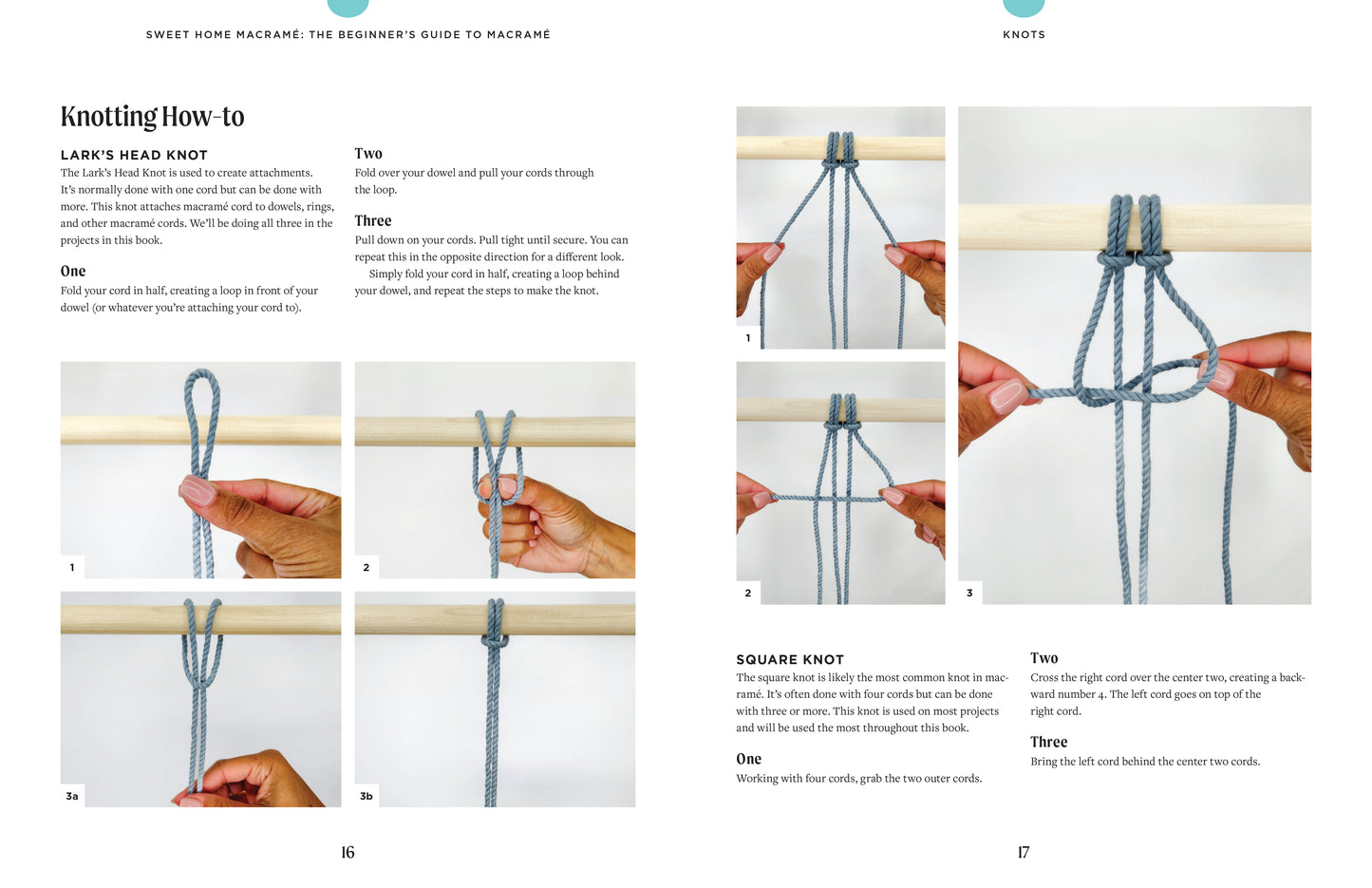 SWEET HOME MACRAMÉ: THE BEGINNER'S GUIDE TO MACRAMÉ

Knotting How-to

LARK'S HEAD KNOT

The Lark's Head Knot is used to create attachments. It's normally done with one cord but can be done with more. This knot attaches macramé cord to dowels, rings, and other macramé cords. We'll be doing all three in the projects in this book.

One

Fold your cord in half, creating a loop in front of your dowel (or whatever you're attaching your cord to).

Two

Fold over your dowel and pull your cords through the loop.

Three

Pull down on your cords. Pull tight until secure. You can repeat this in the opposite direction for a different look.

Simply fold your cord in half, creating a loop behind your dowel, and repeat the steps to make the knot.

1

2

3a

3b

16

KNOTS

1

2

3

SQUARE KNOT

The square knot is likely the most common knot in macramé. It's often done with four cords but can be done with three or more. This knot is used on most projects and will be used the most throughout this book.

One

Working with four cords, grab the two outer cords.

Two

Cross the right cord over the center two, creating a backward number 4. The left cord goes on top of the right cord.

Three

Bring the left cord behind the center two cords.

17