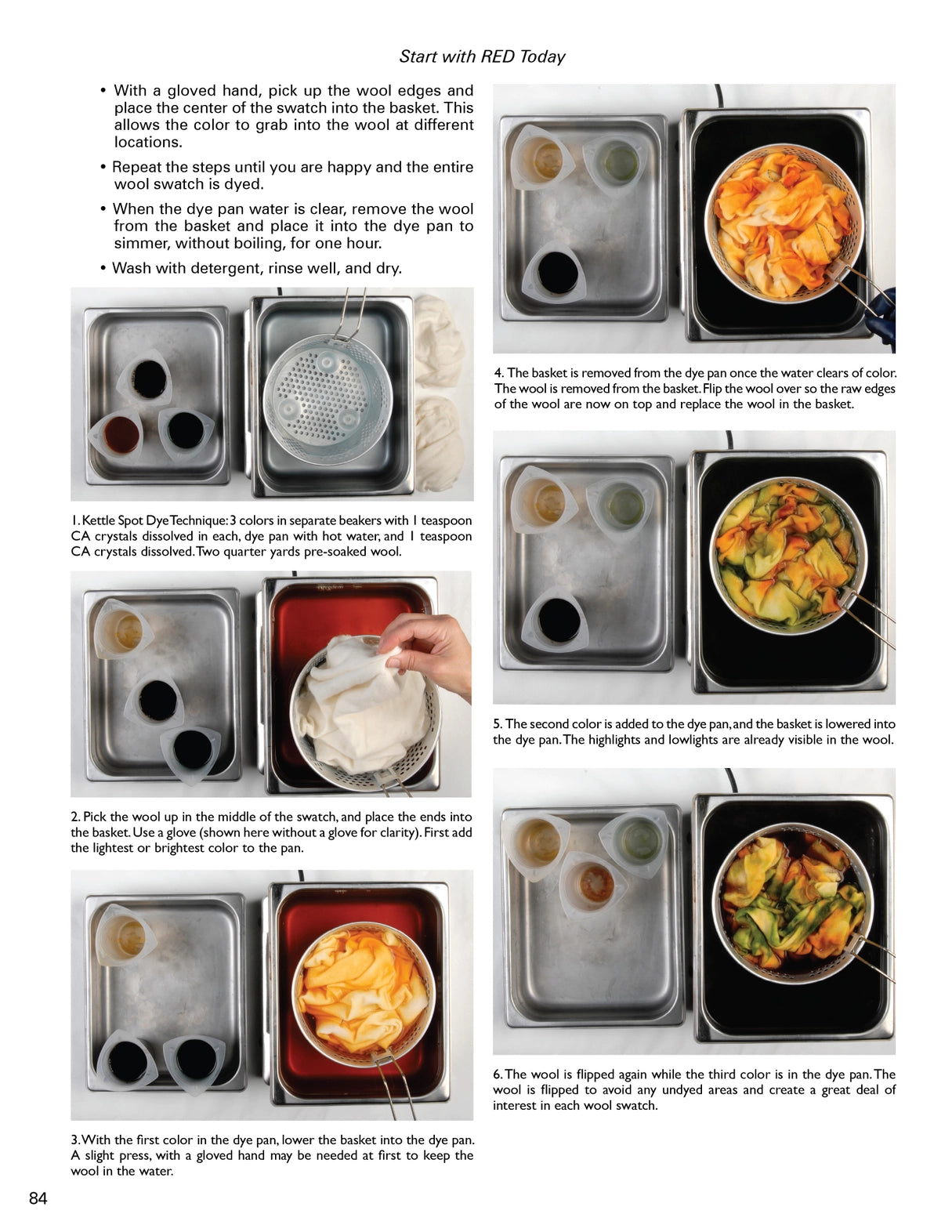 Start with RED Today

• With a gloved hand, pick up the wool edges and place the center of the swatch into the basket. This allows the color to grab into the wool at different locations.

• Repeat the steps until you are happy and the entire wool swatch is dyed.

• When the dye pan water is clear, remove the wool from the basket and place it into the dye pan to simmer, without boiling, for one hour.

• Wash with detergent, rinse well, and dry.

1. Kettle Spot Dye Technique: 3 colors in separate beakers with 1 teaspoon CA crystals dissolved in each, dye pan with hot water, and 1 teaspoon CA crystals dissolved. Two quarter yards pre-soaked wool.

2. Pick the wool up in the middle of the swatch, and place the ends into the basket. Use a glove (shown here without a glove for clarity). First add the lightest or brightest color to the pan.

3. With the first color in the dye pan, lower the basket into the dye pan. A slight press, with a gloved hand may be needed at first to keep the wool in the water.

4. The basket is removed from the dye pan once the water clears of color. The wool is removed from the basket. Flip the wool over so the raw edges of the wool are now on top and replace the wool in the basket.

5. The second color is added to the dye pan, and the basket is lowered into the dye pan. The highlights and lowlights are already visible in the wool.

6. The wool is flipped again while the third color is in the dye pan. The wool is flipped to avoid any undyed areas and create a great deal of interest in each wool swatch.

84